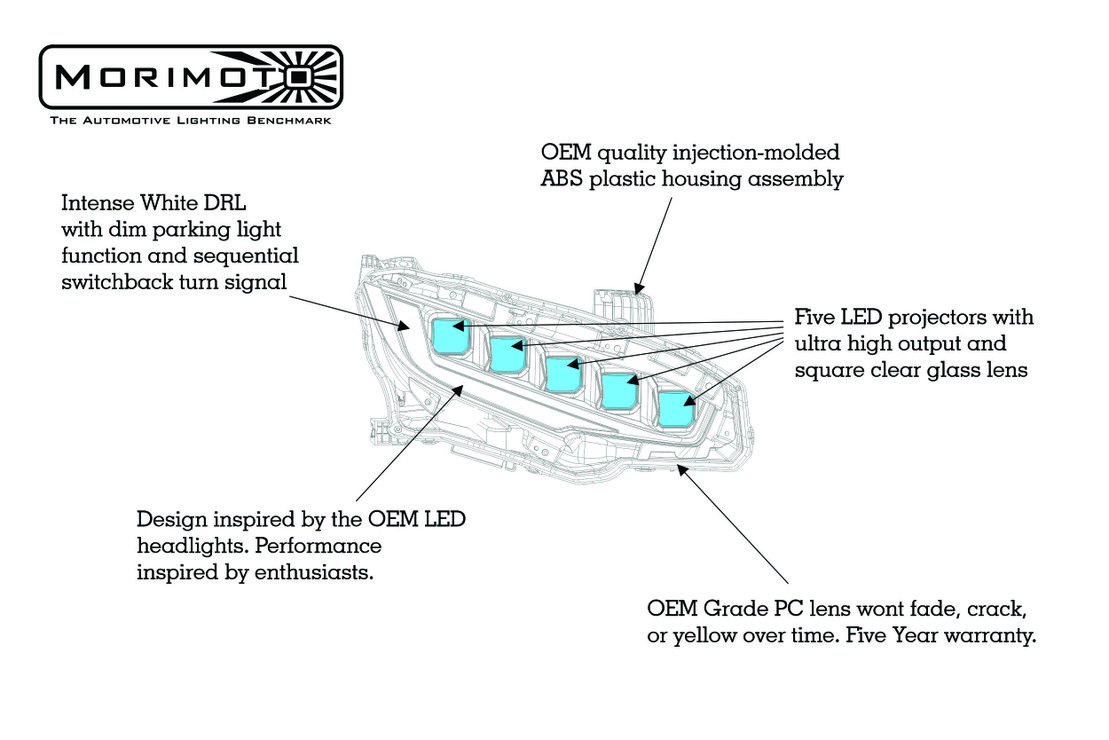 MORIMOTO
THE AUTOMOTIVE LIGHTING BENCHMARK

OEM quality injection-molded ABS plastic housing assembly

Intense White DRL with dim parking light function and sequential switchback turn signal

Five LED projectors with ultra high output and square clear glass lens

Design inspired by the OEM LED headlights. Performance inspired by enthusiasts.

OEM Grade PC lens wont fade, crack, or yellow over time. Five Year warranty.